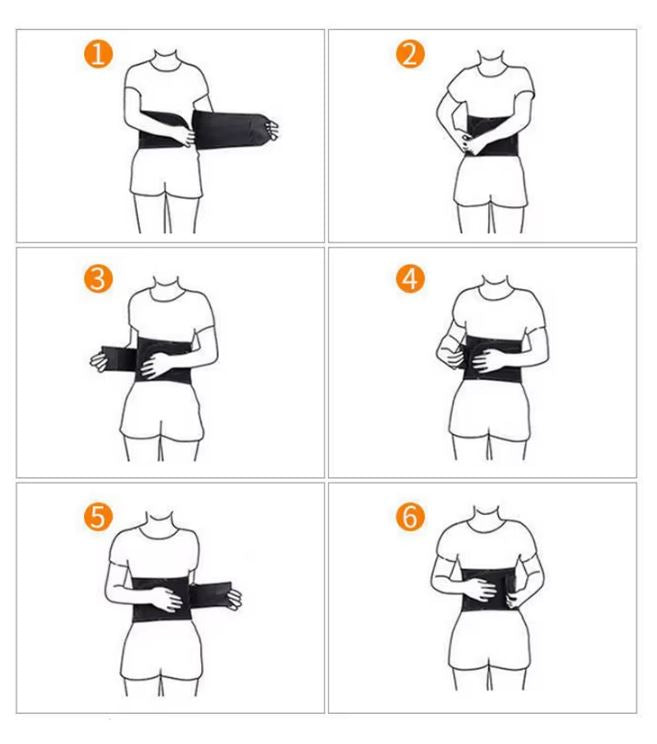 1
2
3
4
5
6